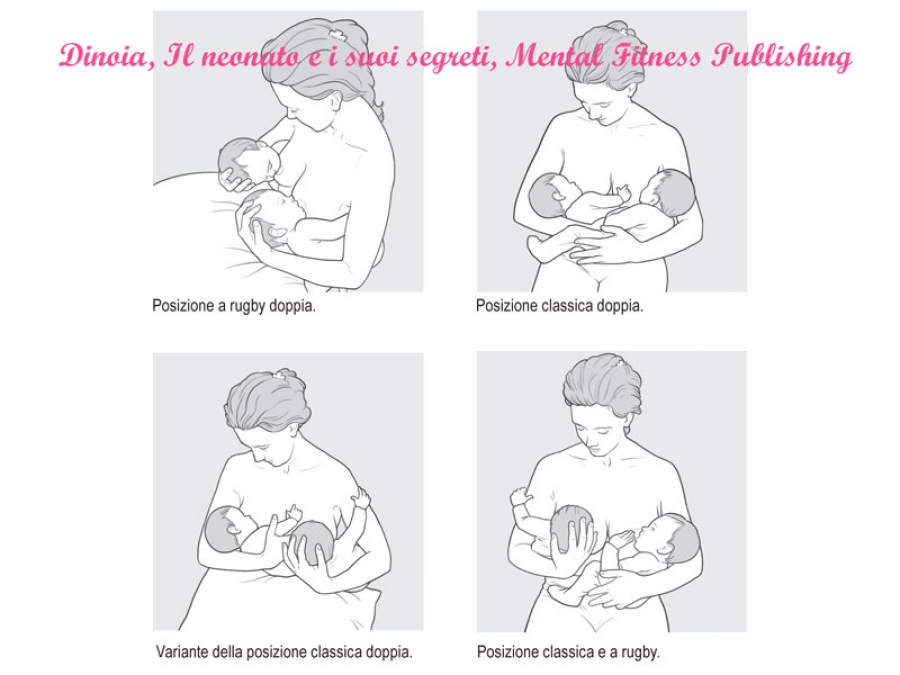 Dinoia, Il neonato e i suoi segreti, Mental Fitness Publishing

Posizione a rugby doppia.

Posizione classica doppia.

Variante della posizione classica doppia.

Posizione classica e a rugby.