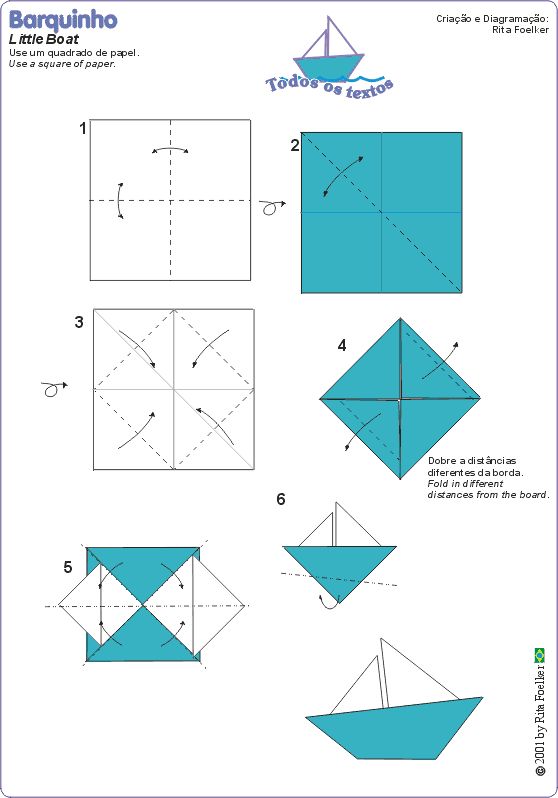 Barquinho
Little Boat
Use um quadrado de papel.
Use a square of paper.

Todos os textos

Criação e Diagramação:
Rita Foelker

1

2

3

4

Dobre a distâncias diferentes da borda.
Fold in different distances from the board.

5

6

© 2001 by Rita Foelker