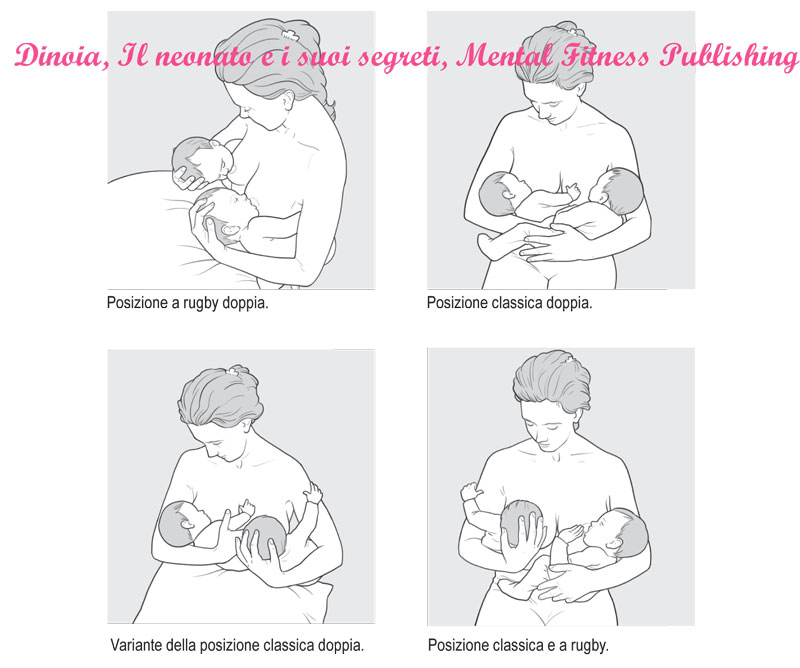 Dinoia, Il neonato e i suoi segreti, Mental Fitness Publishing

Posizione a rugby doppia.

Posizione classica doppia.

Variante della posizione classica doppia.

Posizione classica e a rugby.