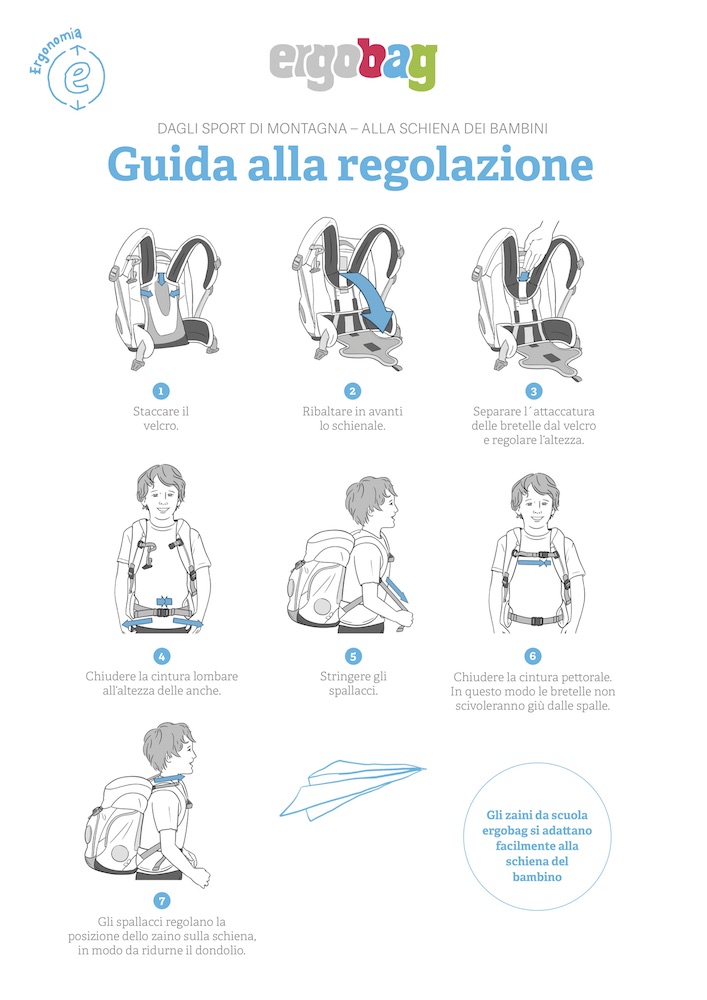 Ergonomia

e

ergobag

DAGLI SPORT DI MONTAGNA – ALLA SCHIENA DEI BAMBINI

Guida alla regolazione

1
Staccare il velcro.

2
Ribaltare in avanti lo schienale.

3
Separare l´attaccatura delle bretelle dal velcro e regolare l'altezza.

4
Chiudere la cintura lombare all'altezza delle anche.

5
Stringere gli spallacci.

6
Chiudere la cintura pettorale. In questo modo le bretelle non scivoleranno giù dalle spalle.

7
Gli spallacci regolano la posizione dello zaino sulla schiena, in modo da ridurne il dondolio.

Gli zaini da scuola ergobag si adattano facilmente alla schiena del bambino