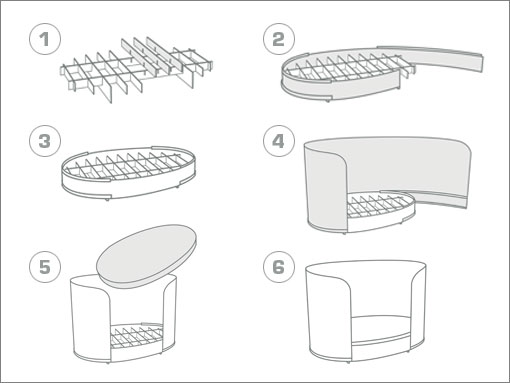 1
2
3
4
5
6