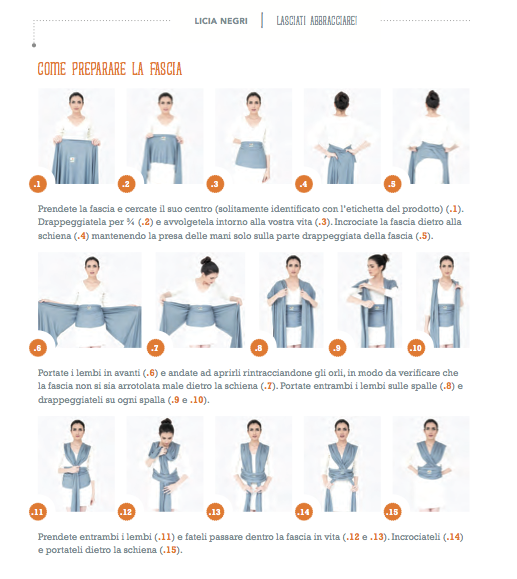 LICIA NEGRI | LASCIATI ABBRACCIARE!

COME PREPARARE LA FASCIA

.1 .2 .3 .4 .5

Prendete la fascia e cercate il suo centro (solitamente identificato con l'etichetta del prodotto) (.1). Drappeggiatela per ¾ (.2) e avvolgetela intorno alla vostra vita (.3). Incrociate la fascia dietro alla schiena (.4) mantenendo la presa delle mani solo sulla parte drappeggiata della fascia (.5).

.6 .7 .8 .9 .10

Portate i lembi in avanti (.6) e andate ad aprirli rintracciandone gli orli, in modo da verificare che la fascia non si sia arrotolata male dietro la schiena (.7). Portate entrambi i lembi sulle spalle (.8) e drappeggiateli su ogni spalla (.9 e .10).

.11 .12 .13 .14 .15

Prendete entrambi i lembi (.11) e fateli passare dentro la fascia in vita (.12 e .13). Incrociateli (.14) e portateli dietro la schiena (.15).